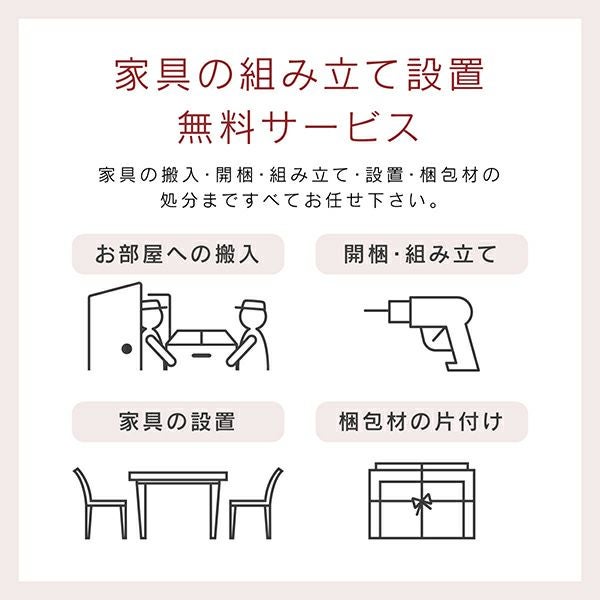 家具の組み立て設置
無料サービス

家具の搬入・開梱・組み立て・設置・梱包材の処分まですべてお任せ下さい。

お部屋への搬入

開梱・組み立て

家具の設置

梱包材の片付け