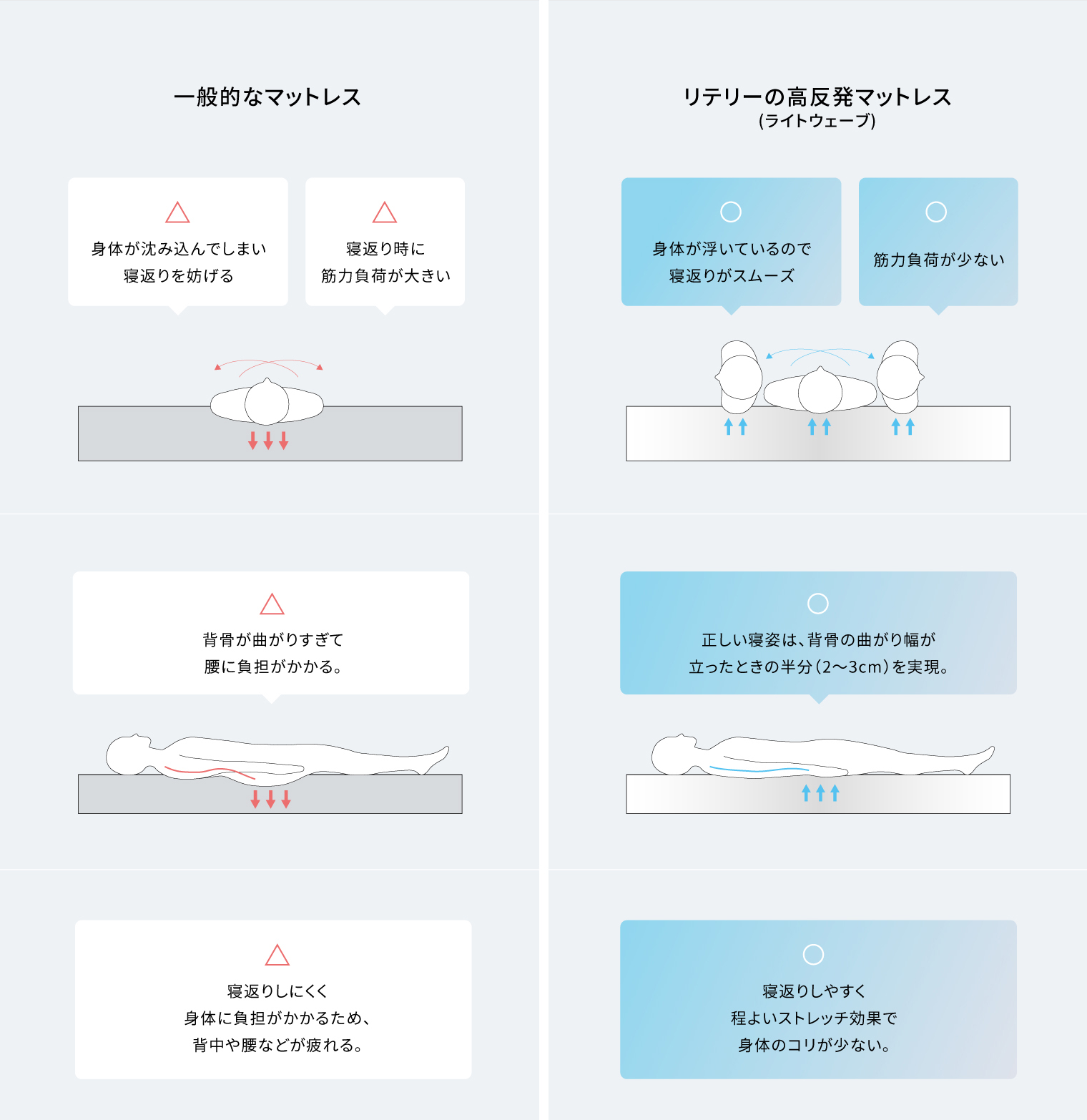 一般的なマットレス

△
身体が沈み込んでしまい
寝返りを妨げる

△
寝返り時に
筋力負荷が大きい

△
背骨が曲がりすぎて
腰に負担がかかる。

△
寝返りしにくく
身体に負担がかかるため、
背中や腰などが疲れる。

リテリーの高反発マットレス
(ライトウェーブ)

○
身体が浮いているので
寝返りがスムーズ

○
筋力負荷が少ない

○
正しい寝姿は、背骨の曲がり幅が
立ったときの半分(2〜3cm)を実現。

○
寝返りしやすく
程よいストレッチ効果で
身体のコリが少ない。